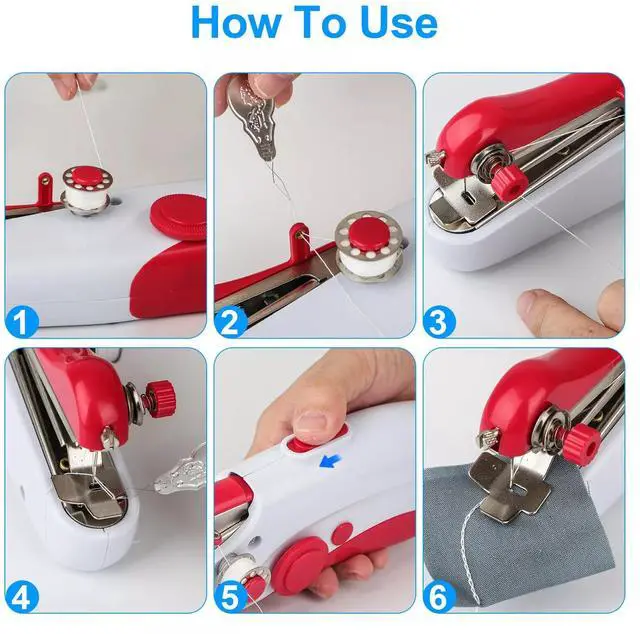 How To Use

1

2

3

4

5

6