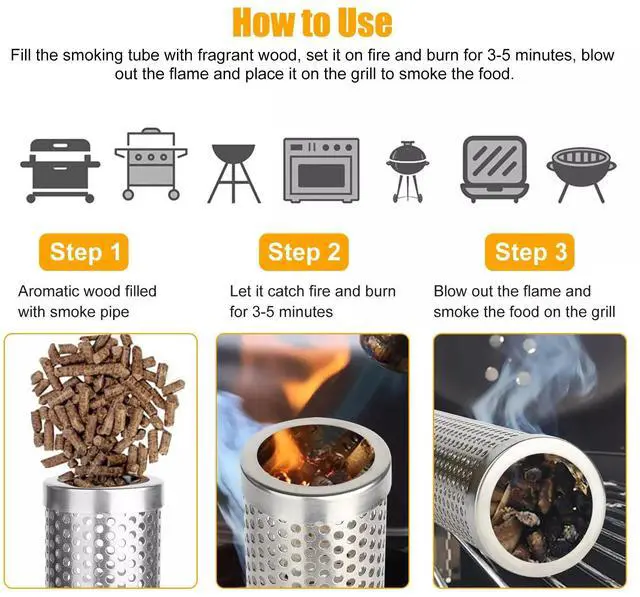 How to Use

Fill the smoking tube with fragrant wood, set it on fire and burn for 3-5 minutes, blow out the flame and place it on the grill to smoke the food.

Step 1

Aromatic wood filled with smoke pipe

Step 2

Let it catch fire and burn for 3-5 minutes

Step 3

Blow out the flame and smoke the food on the grill