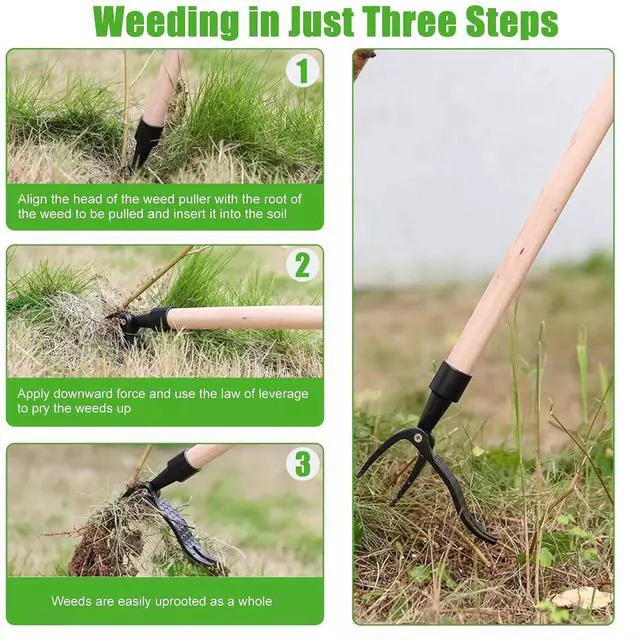 Weeding in Just Three Steps

1

Align the head of the weed puller with the root of the weed to be pulled and insert it into the soil

2

Apply downward force and use the law of leverage to pry the weeds up

3

Weeds are easily uprooted as a whole