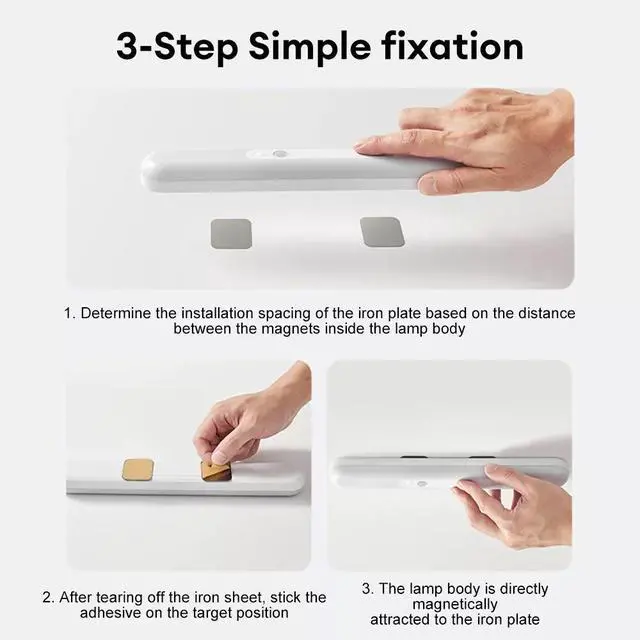 3-Step Simple fixation

1. Determine the installation spacing of the iron plate based on the distance between the magnets inside the lamp body

2. After tearing off the iron sheet, stick the adhesive on the target position

3. The lamp body is directly magnetically attracted to the iron plate