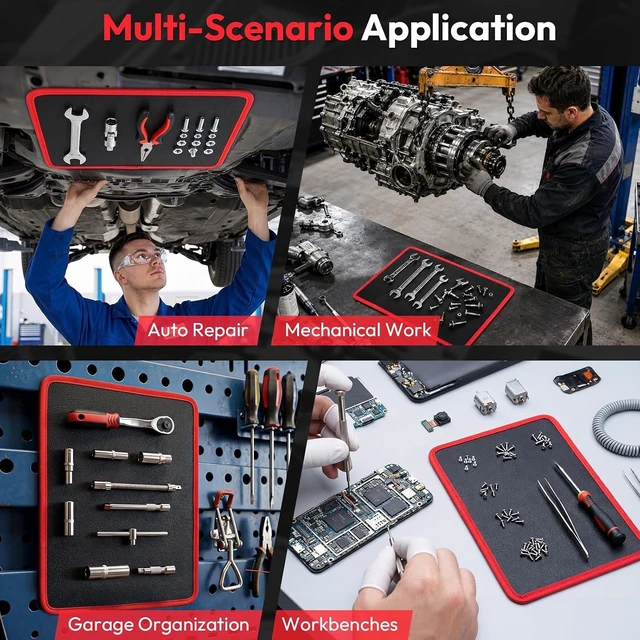 Multi-Scenario Application

Auto Repair

Mechanical Work

Garage Organization

Workbenches