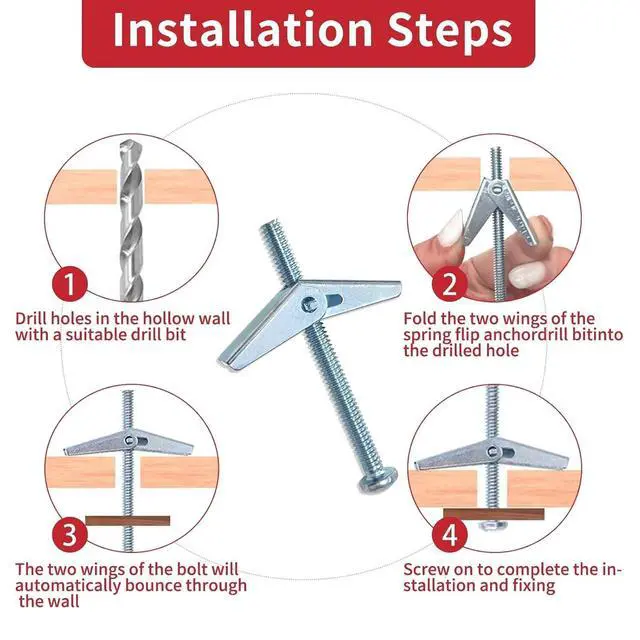 Installation Steps

1

Drill holes in the hollow wall with a suitable drill bit

2

Fold the two wings of the spring flip anchordrill bitinto the drilled hole

3

The two wings of the bolt will automatically bounce through the wall

4

Screw on to complete the installation and fixing