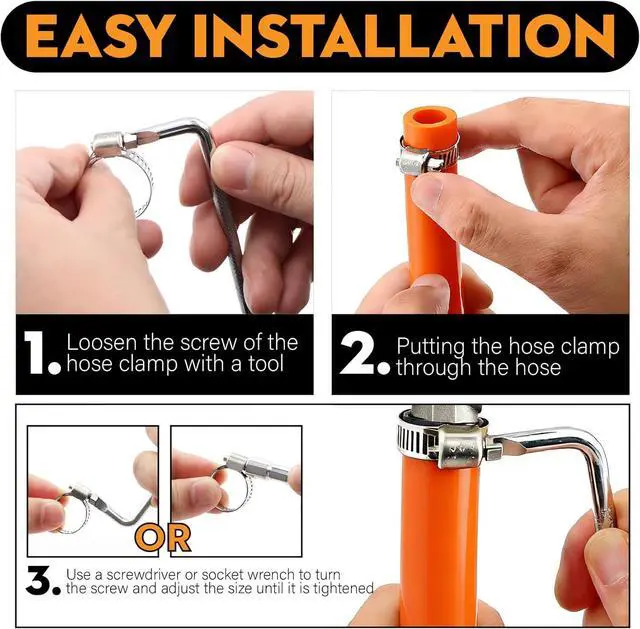 EASY INSTALLATION

1. Loosen the screw of the hose clamp with a tool

2. Putting the hose clamp through the hose

OR

3. Use a screwdriver or socket wrench to turn the screw and adjust the size until it is tightened