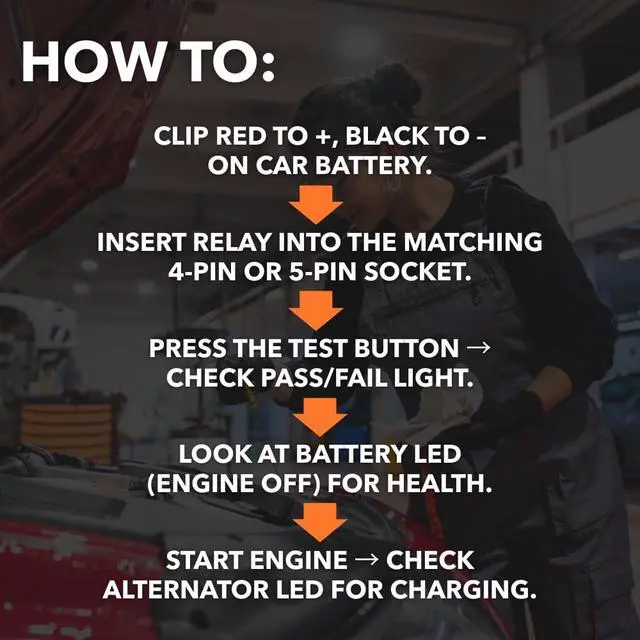 HOW TO:

CLIP RED TO +, BLACK TO – ON CAR BATTERY.

INSERT RELAY INTO THE MATCHING 4-PIN OR 5-PIN SOCKET.

PRESS THE TEST BUTTON → CHECK PASS/FAIL LIGHT.

LOOK AT BATTERY LED (ENGINE OFF) FOR HEALTH.

START ENGINE → CHECK ALTERNATOR LED FOR CHARGING.