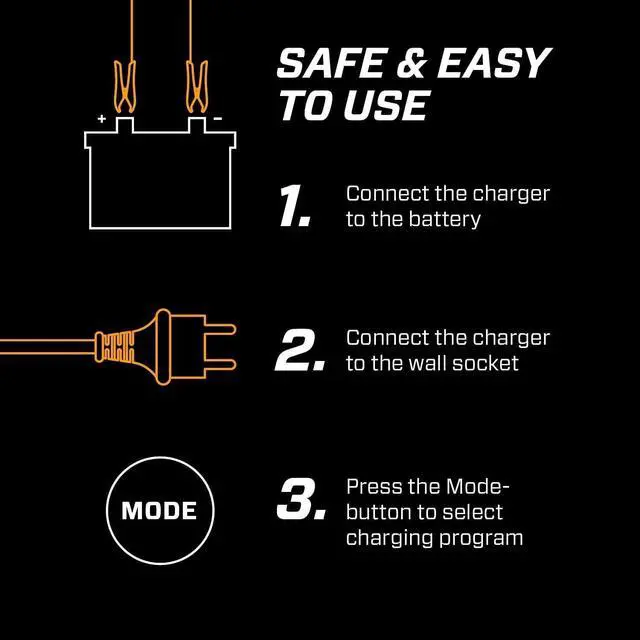 SAFE & EASY TO USE

+ -

1. Connect the charger to the battery

2. Connect the charger to the wall socket

MODE

3. Press the Mode-button to select charging program