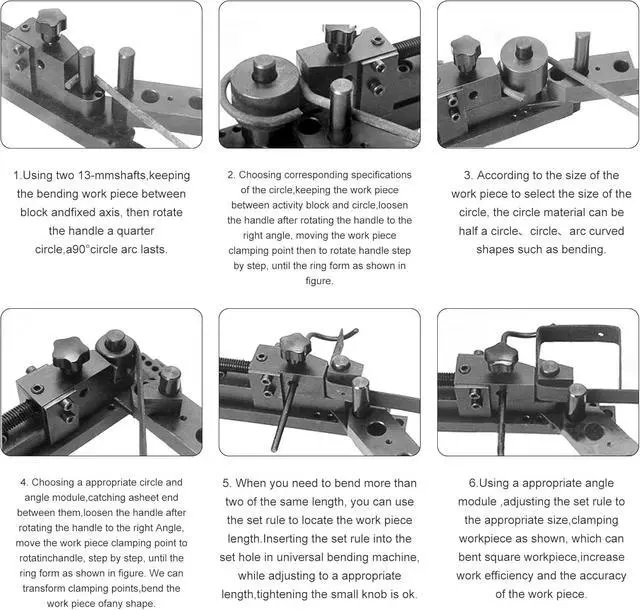 1.Using two 13-mmshafts,keeping the bending work piece between block andfixed axis, then rotate the handle a quarter circle,a90°circle arc lasts.

2. Choosing corresponding specifications of the circle,keeping the work piece between activity block and circle,loosen the handle after rotating the handle to the right angle, moving the work piece clamping point then to rotate handle step by step, until the ring form as shown in figure.

3. According to the size of the work piece to select the size of the circle, the circle material can be half a circle、circle、arc curved shapes such as bending.

4. Choosing a appropriate circle and angle module,catching asheet end between them,loosen the handle after rotating the handle to the right Angle, move the work piece clamping point to rotatinchandle, step by step, until the ring form as shown in figure. We can transform clamping points,bend the work piece ofany shape.

5. When you need to bend more than two of the same length, you can use the set rule to locate the work piece length.Inserting the set rule into the set hole in universal bending machine, while adjusting to a appropriate length,tightening the small knob is ok.

6.Using a appropriate angle module ,adjusting the set rule to the appropriate size,clamping workpiece as shown, which can bent square workpiece,increase work efficiency and the accuracy of the work piece.