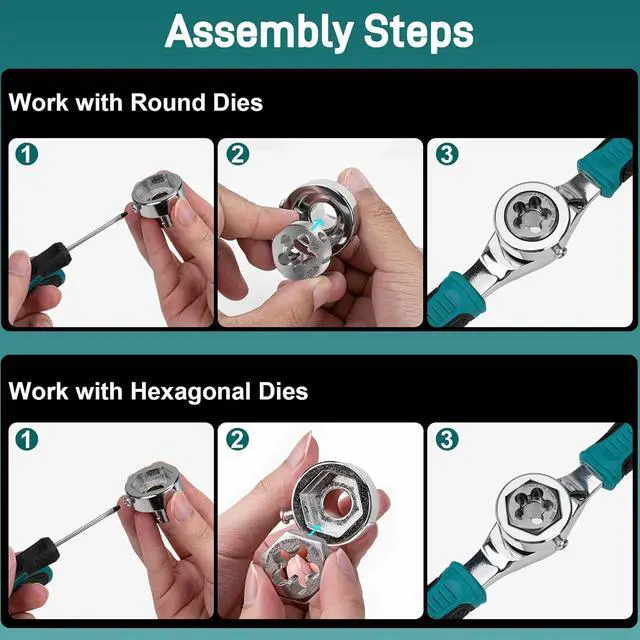 Assembly Steps

Work with Round Dies

1

2

3

Work with Hexagonal Dies

1

2

3