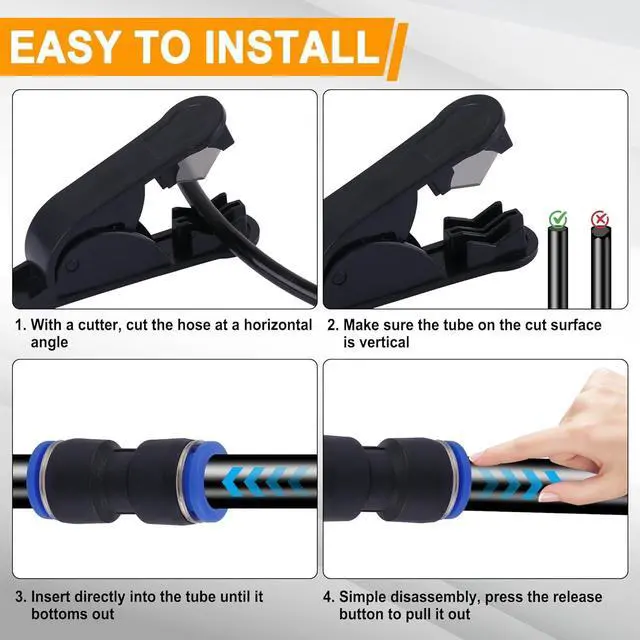 EASY TO INSTALL

1. With a cutter, cut the hose at a horizontal angle

2. Make sure the tube on the cut surface is vertical

3. Insert directly into the tube until it bottoms out

4. Simple disassembly, press the release button to pull it out