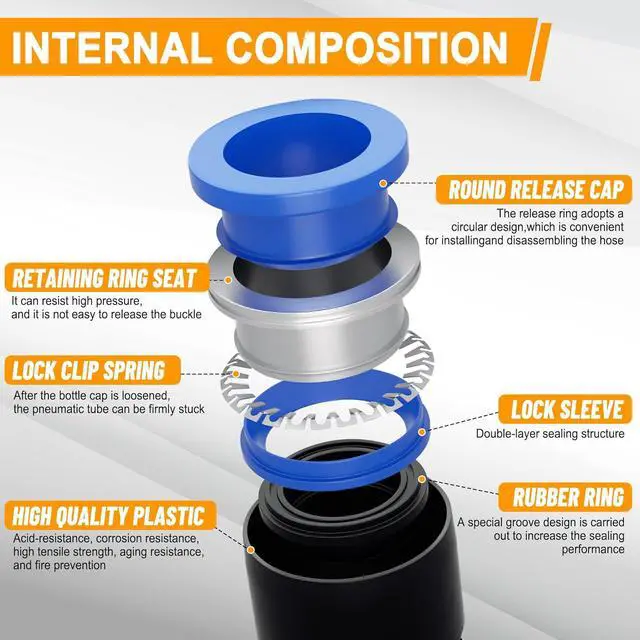 INTERNAL COMPOSITION

ROUND RELEASE CAP
The release ring adopts a circular design,which is convenient for installingand disassembling the hose

RETAINING RING SEAT
It can resist high pressure, and it is not easy to release the buckle

LOCK CLIP SPRING
After the bottle cap is loosened, the pneumatic tube can be firmly stuck

LOCK SLEEVE
Double-layer sealing structure

RUBBER RING
A special groove design is carried out to increase the sealing performance

HIGH QUALITY PLASTIC
Acid-resistance, corrosion resistance, high tensile strength, aging resistance, and fire prevention