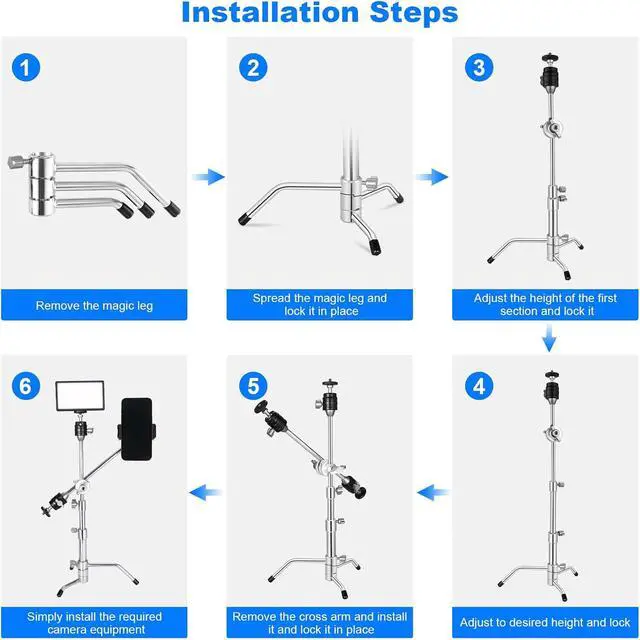 Installation Steps

1

Remove the magic leg

2

Spread the magic leg and lock it in place

3

Adjust the height of the first section and lock it

4

Adjust to desired height and lock

5

Remove the cross arm and install it and lock it in place

6

Simply install the required camera equipment