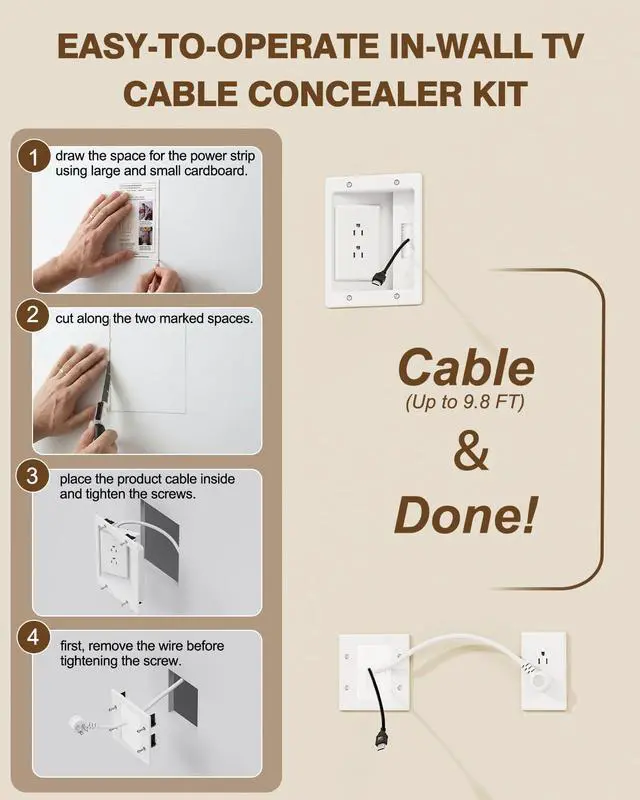 EASY-TO-OPERATE IN-WALL TV CABLE CONCEALER KIT

1 draw the space for the power strip using large and small cardboard.

2 cut along the two marked spaces.

3 place the product cable inside and tighten the screws.

4 first, remove the wire before tightening the screw.

Cable
(Up to 9.8 FT)
&
Done!