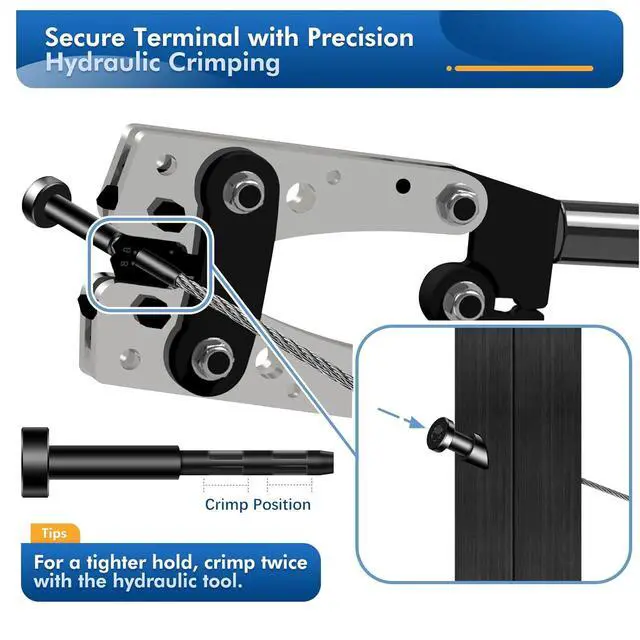 Secure Terminal with Precision Hydraulic Crimping

Crimp Position

Tips

For a tighter hold, crimp twice with the hydraulic tool.