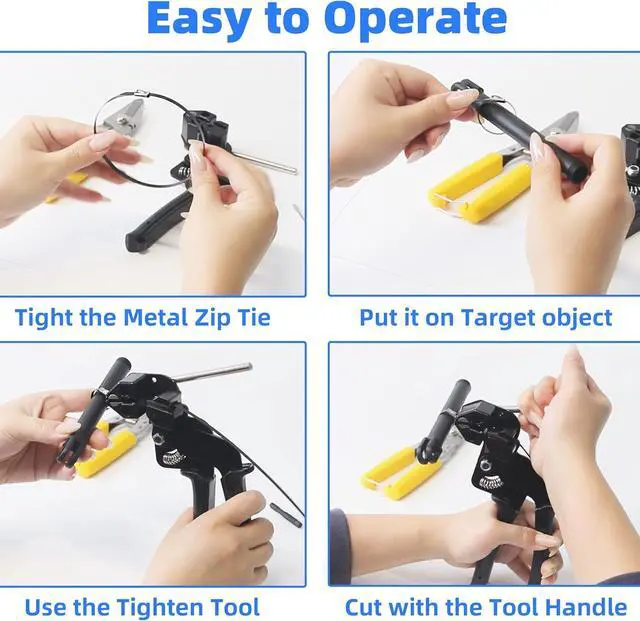 Easy to Operate

Tight the Metal Zip Tie

Put it on Target object

Use the Tighten Tool

Cut with the Tool Handle