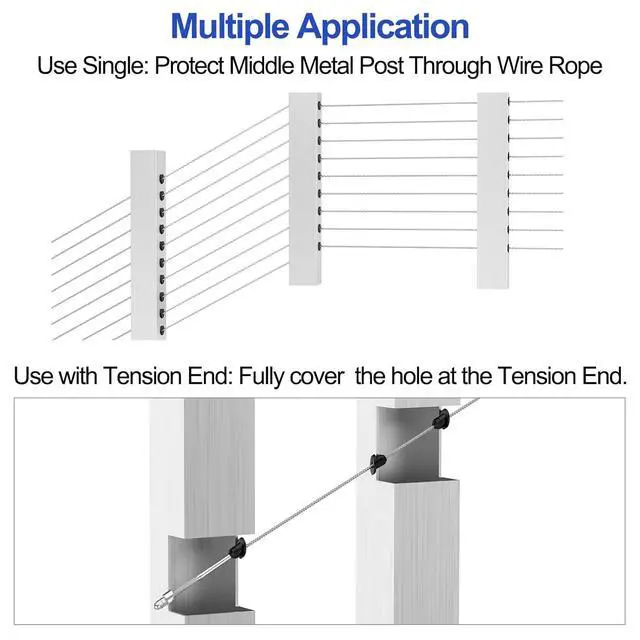 Multiple Application

Use Single: Protect Middle Metal Post Through Wire Rope

Use with Tension End: Fully cover  the hole at the Tension End.