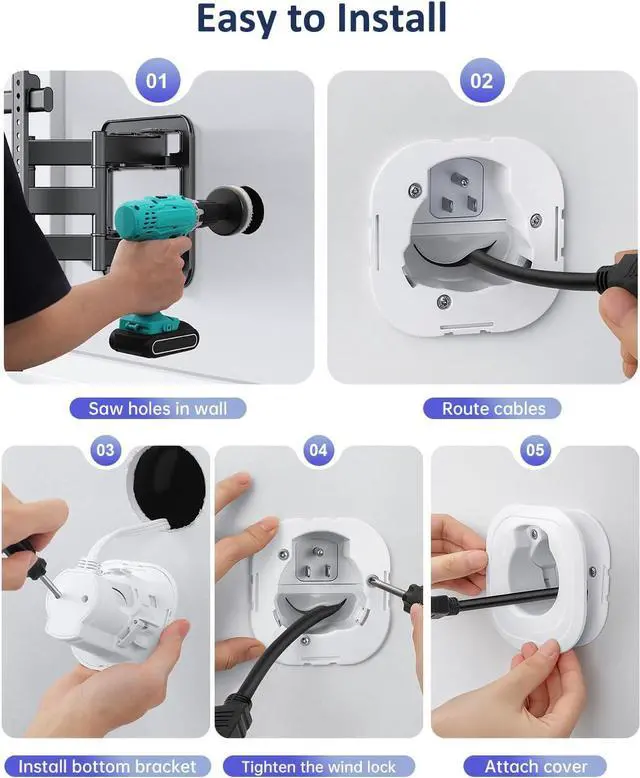 Easy to Install

01

Saw holes in wall

02

Route cables

03

Install bottom bracket

04

Tighten the wind lock

05

Attach cover