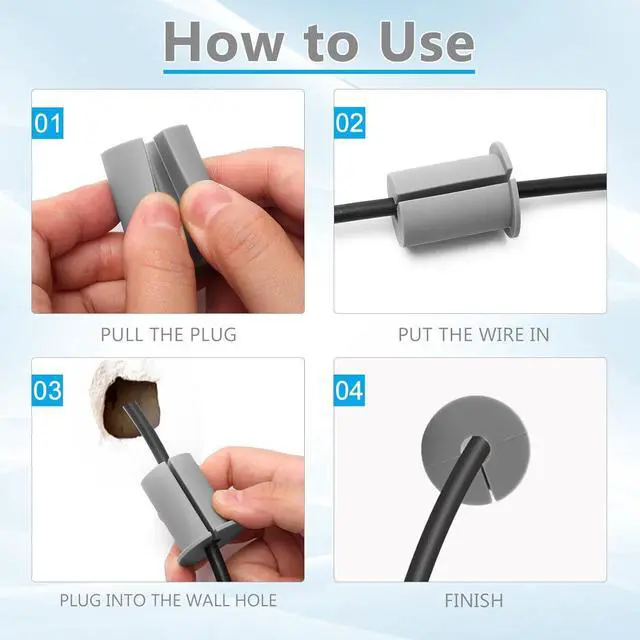 How to Use

01

PULL THE PLUG

02

PUT THE WIRE IN

03

PLUG INTO THE WALL HOLE

04

FINISH