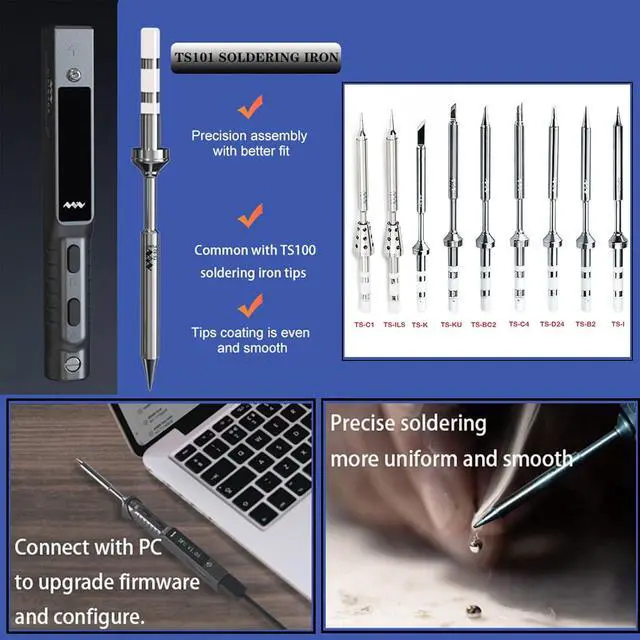 TS101 SOLDERING IRON

Precision assembly with better fit

Common with TS100 soldering iron tips

Tips coating is even and smooth

TS-C1 TS-ILS TS-K TS-KU TS-BC2 TS-C4 TS-D24 TS-B2 TS-I

Connect with PC to upgrade firmware and configure.

Precise soldering more uniform and smooth