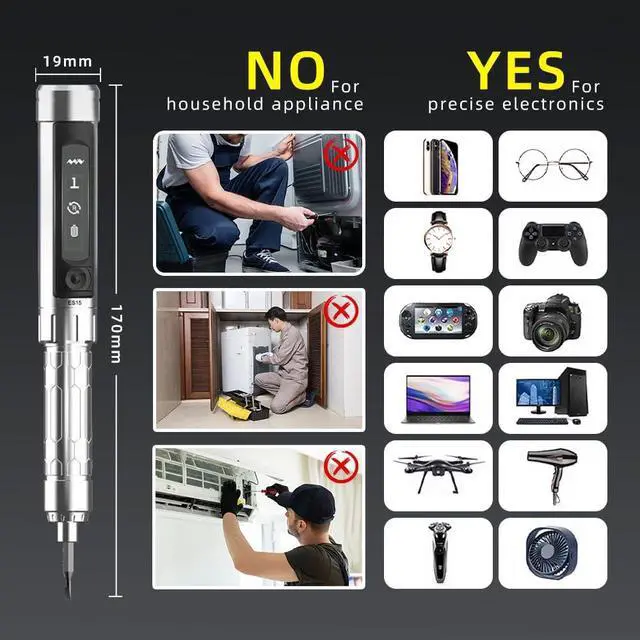 19mm

170mm

ES15

NO For household appliance

YES For precise electronics