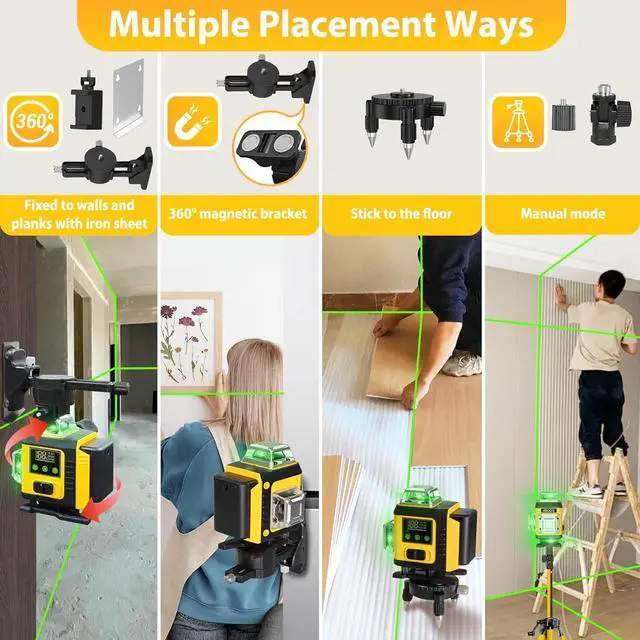 Multiple Placement Ways

360°

Fixed to walls and planks with iron sheet

360° magnetic bracket

Stick to the floor

Manual mode