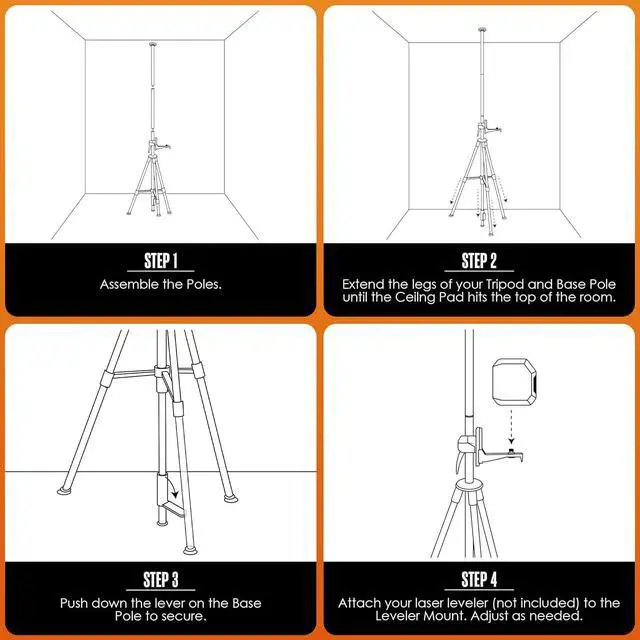 STEP 1
Assemble the Poles.

STEP 2
Extend the legs of your Tripod and Base Pole until the Ceilng Pad hits the top of the room.

STEP 3
Push down the lever on the Base Pole to secure.

STEP 4
Attach your laser leveler (not included) to the Leveler Mount. Adjust as needed.