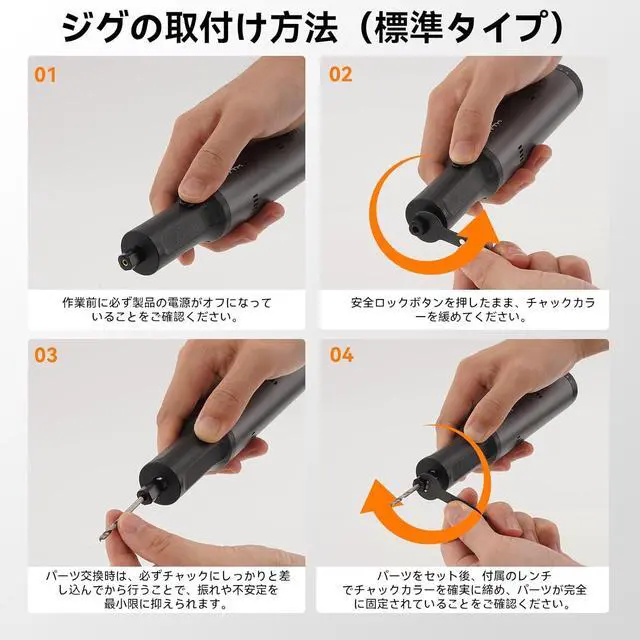 ジグの取付け方法（標準タイプ）

01

作業前に必ず製品の電源がオフになっていることをご確認ください。

02

安全ロックボタンを押したまま、チャックカラーを緩めてください。

03

パーツ交換時は、必ずチャックにしっかりと差し込んでから行うことで、振れや不安定を最小限に抑えられます。

04

パーツをセット後、付属のレンチでチャックカラーを確実に締め、パーツが完全に固定されていることをご確認ください。