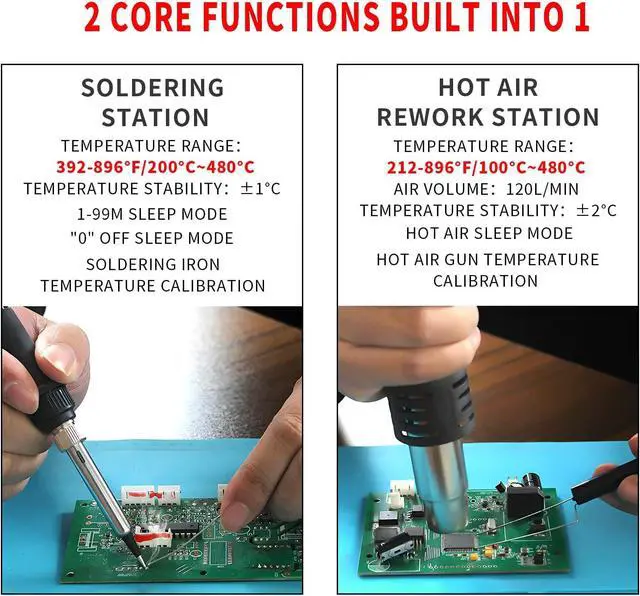 2 CORE FUNCTIONS BUILT INTO 1

SOLDERING STATION

TEMPERATURE RANGE:

392-896°F/200°C~480°C

TEMPERATURE STABILITY: ±1°C

1-99M SLEEP MODE

"0" OFF SLEEP MODE

SOLDERING IRON TEMPERATURE CALIBRATION

HOT AIR REWORK STATION

TEMPERATURE RANGE:

212-896°F/100°C~480°C

AIR VOLUME: 120L/MIN

TEMPERATURE STABILITY: ±2°C

HOT AIR SLEEP MODE

HOT AIR GUN TEMPERATURE CALIBRATION