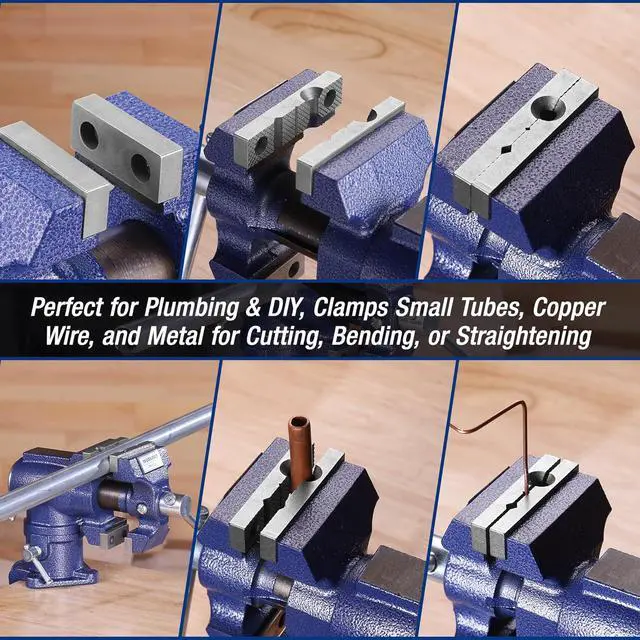 Perfect for Plumbing & DIY, Clamps Small Tubes, Copper Wire, and Metal for Cutting, Bending, or Straightening