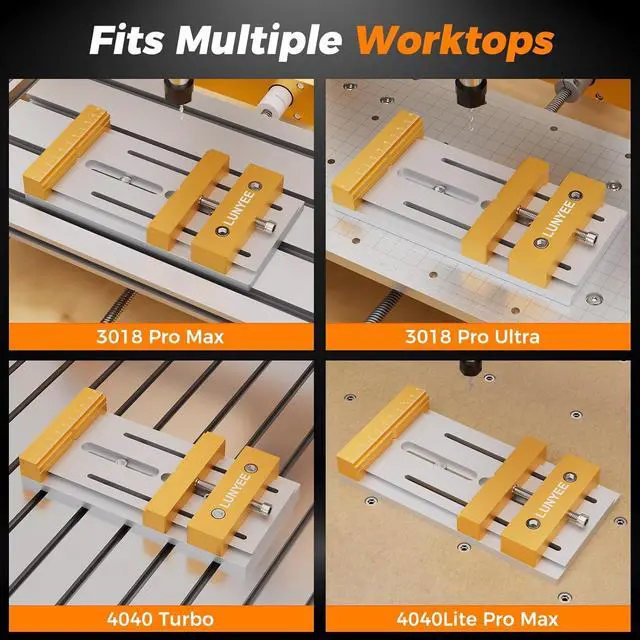 Fits Multiple Worktops

LUNYEE

3018 Pro Max

LUNYEE

3018 Pro Ultra

LUNYEE

4040 Turbo

LUNYEE

4040Lite Pro Max