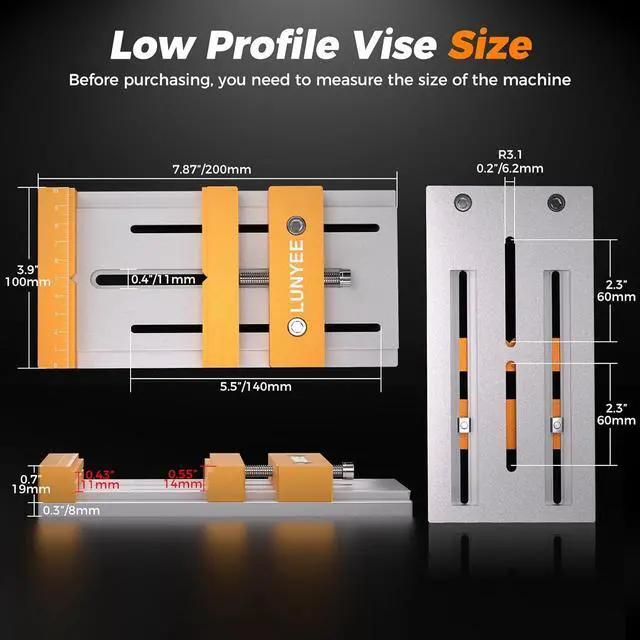 Low Profile Vise Size
Before purchasing, you need to measure the size of the machine

7.87"/200mm
3.9" 100mm
0.4"/11mm
LUNYEE
5.5"/140mm

R3.1
0.2"/6.2mm
2.3" 60mm
2.3" 60mm

0.7" 19mm
0.43" 11mm
0.55" 14mm
0.3"/8mm