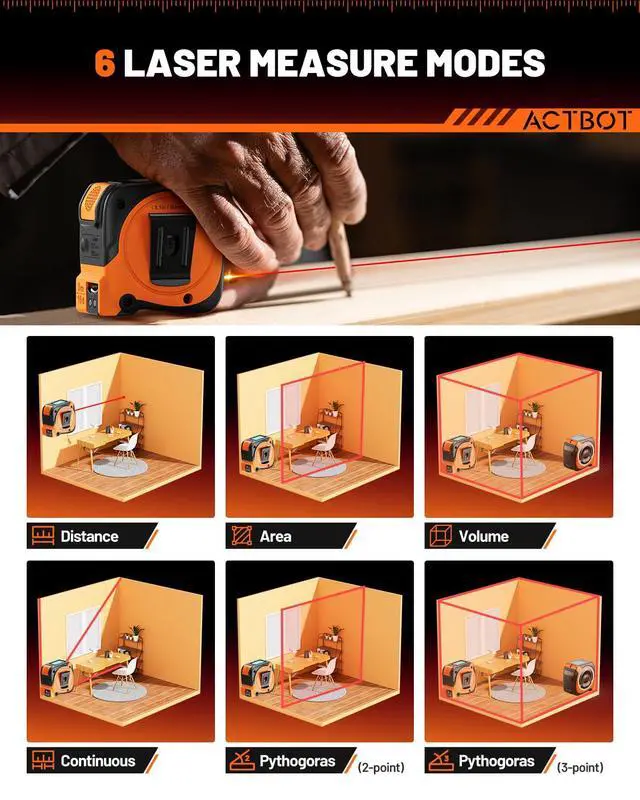 6 LASER MEASURE MODES

ACTBOT

Distance

Area

Volume

Continuous

Pythogoras (2-point)

Pythogoras (3-point)