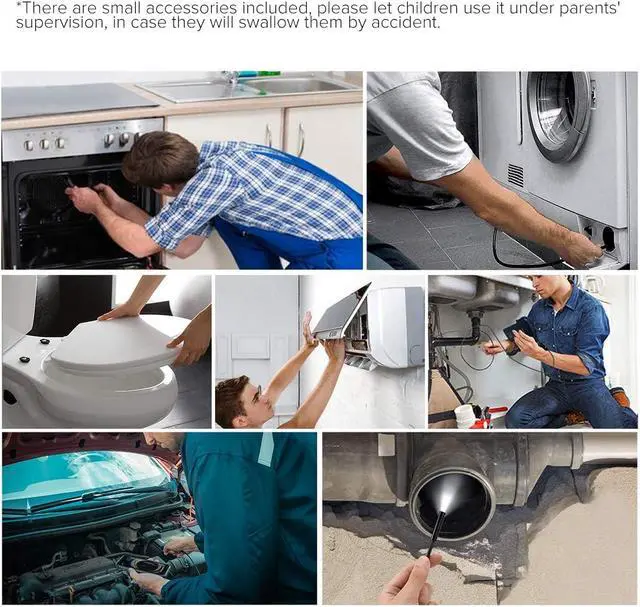 *There are small accessories included, please let children use it under parents' supervision, in case they will swallow them by accident.