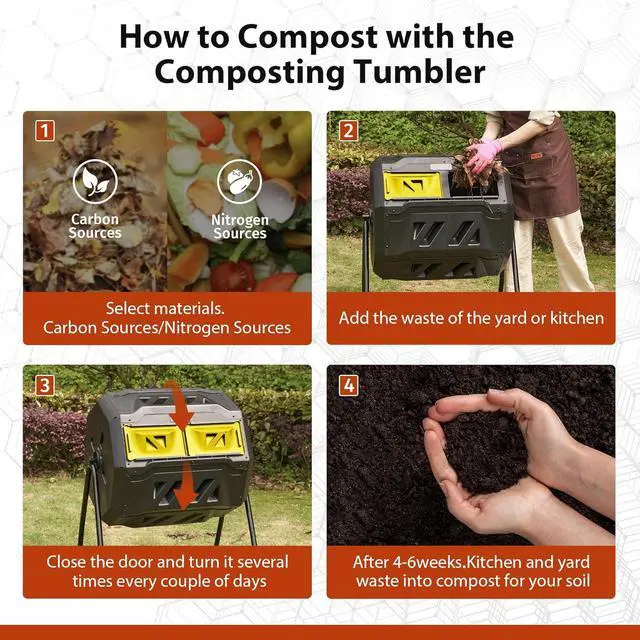 How to Compost with the Composting Tumbler

1

Carbon Sources

Nitrogen Sources

Select materials. Carbon Sources/Nitrogen Sources

2

Add the waste of the yard or kitchen

3

Close the door and turn it several times every couple of days

4

After 4-6weeks.Kitchen and yard waste into compost for your soil