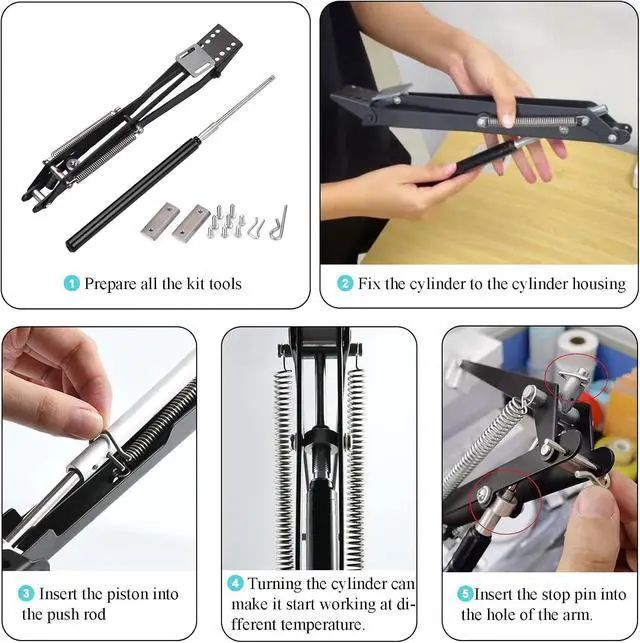 1 Prepare all the kit tools

2 Fix the cylinder to the cylinder housing

3 Insert the piston into the push rod

4 Turning the cylinder can make it start working at different temperature.

5 Insert the stop pin into the hole of the arm.