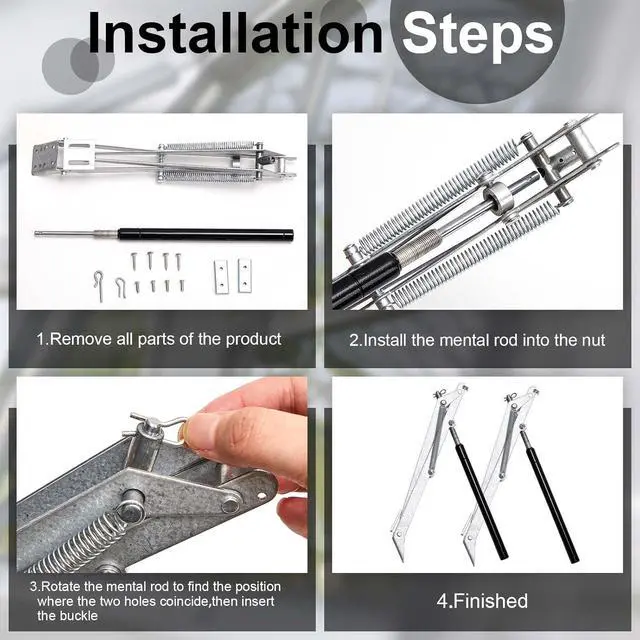 Installation Steps

1.Remove all parts of the product

2.Install the mental rod into the nut

3.Rotate the mental rod to find the position where the two holes coincide,then insert the buckle

4.Finished