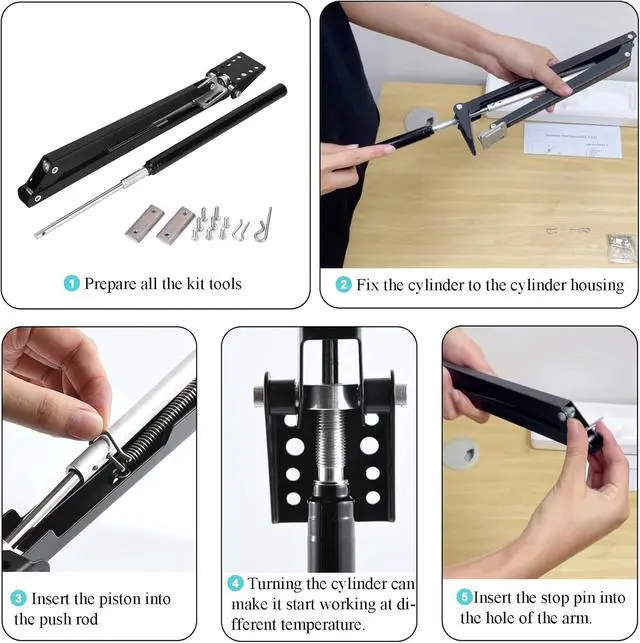 1 Prepare all the kit tools

2 Fix the cylinder to the cylinder housing

3 Insert the piston into the push rod

4 Turning the cylinder can make it start working at different temperature.

5 Insert the stop pin into the hole of the arm.