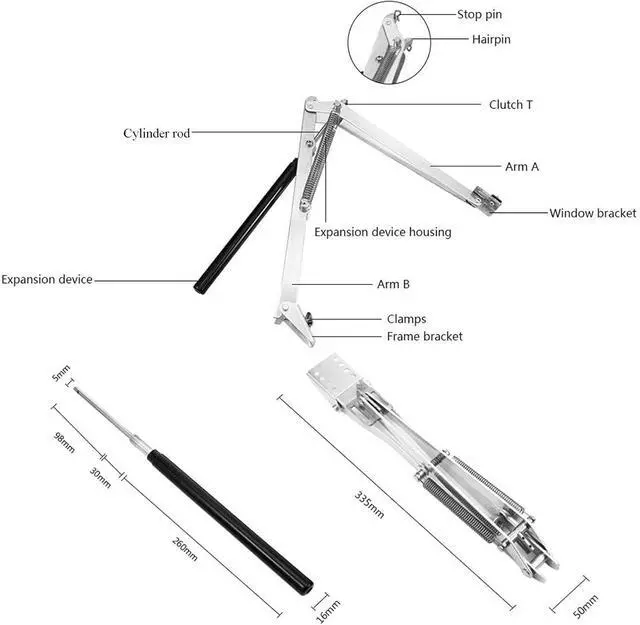 Stop pin
Hairpin
Clutch T
Cylinder rod
Arm A
Window bracket
Expansion device housing
Expansion device
Arm B
Clamps
Frame bracket
5mm
98mm
30mm
260mm
16mm
335mm
50mm