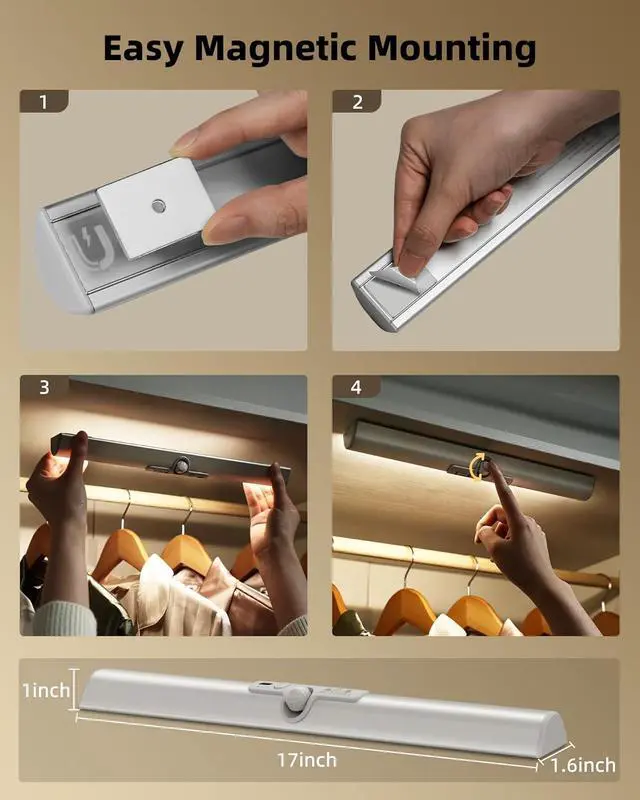 Easy Magnetic Mounting

1

2

3

4

1inch

17inch

1.6inch