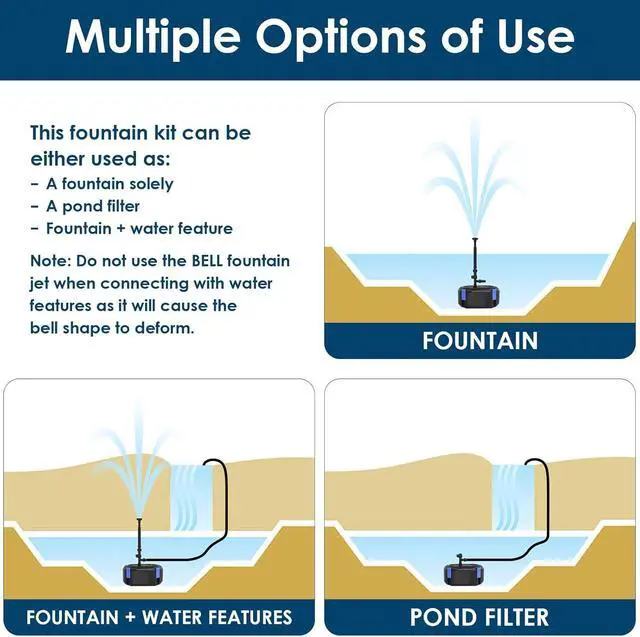 Multiple Options of Use

This fountain kit can be either used as:
- A fountain solely
- A pond filter
- Fountain + water feature

Note: Do not use the BELL fountain jet when connecting with water features as it will cause the bell shape to deform.

FOUNTAIN

FOUNTAIN + WATER FEATURES

POND FILTER