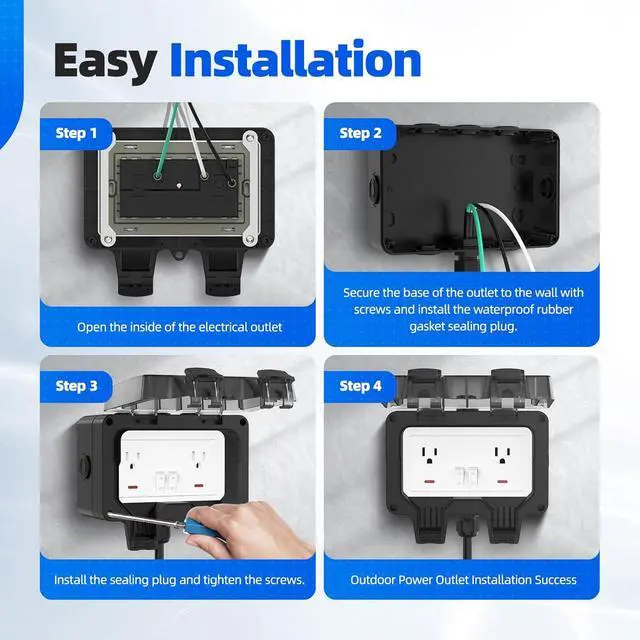 Easy Installation

Step 1

Open the inside of the electrical outlet

Step 2

Secure the base of the outlet to the wall with screws and install the waterproof rubber gasket sealing plug.

Step 3

Install the sealing plug and tighten the screws.

Step 4

Outdoor Power Outlet Installation Success