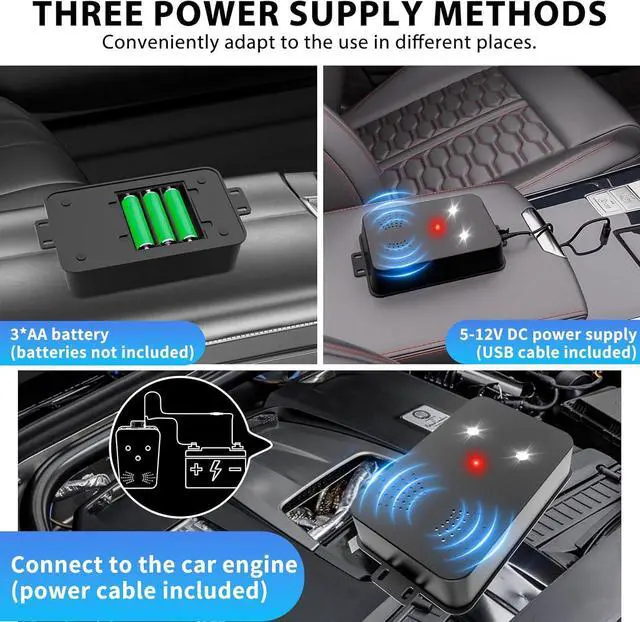 THREE POWER SUPPLY METHODS
Conveniently adapt to the use in different places.

3*AA battery
(batteries not included)

5-12V DC power supply
(USB cable included)

Connect to the car engine
(power cable included)