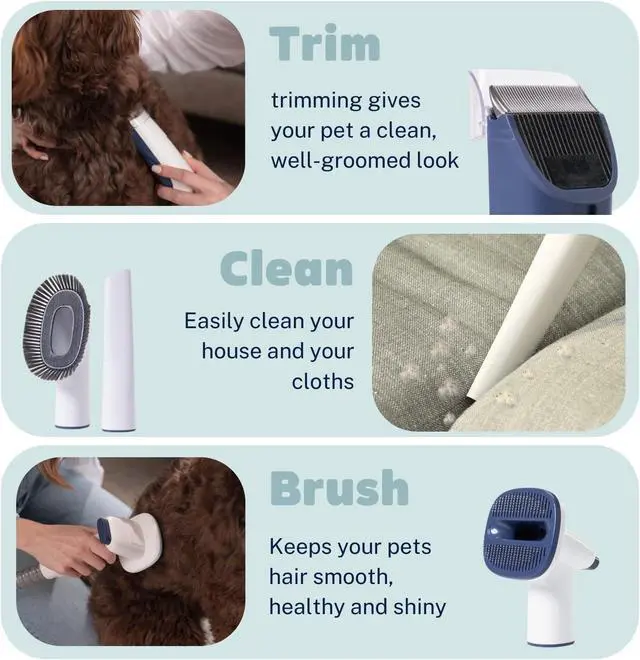 Trim

trimming gives your pet a clean, well-groomed look

Clean

Easily clean your house and your cloths

Brush

Keeps your pets hair smooth, healthy and shiny