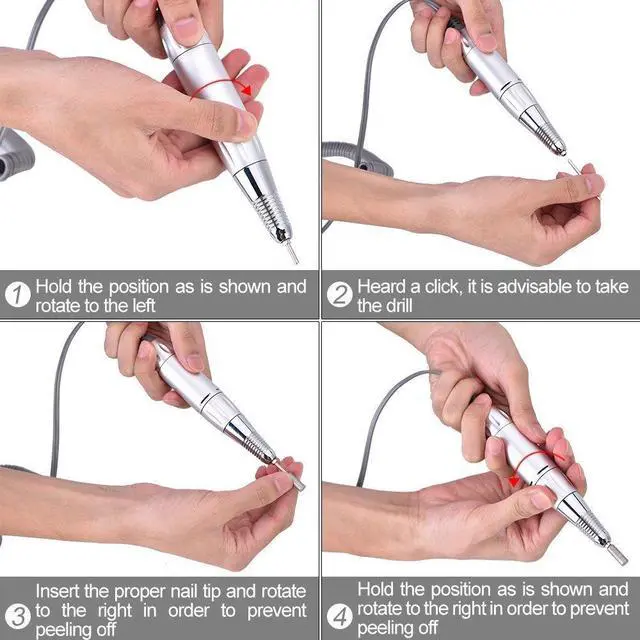 1 Hold the position as is shown and rotate to the left

2 Heard a click, it is advisable to take the drill

3 Insert the proper nail tip and rotate to the right in order to prevent peeling off

4 Hold the position as is shown and rotate to the right in order to prevent peeling off