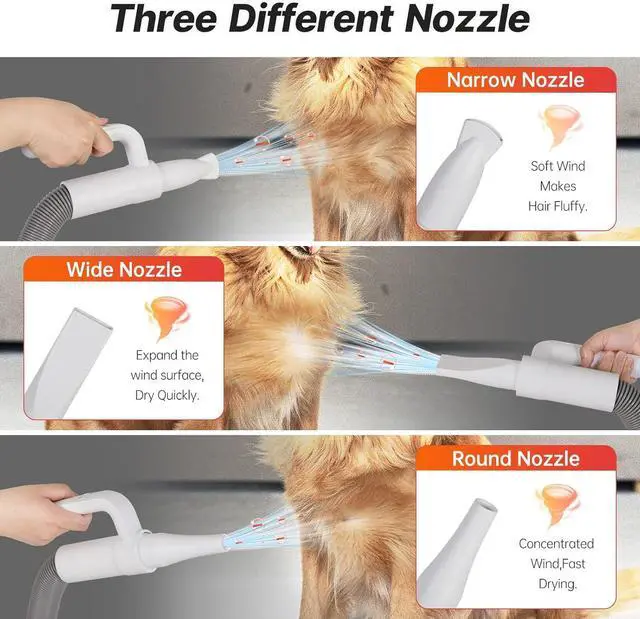 Three Different Nozzle

Narrow Nozzle

Soft Wind Makes Hair Fluffy.

Wide Nozzle

Expand the wind surface, Dry Quickly.

Round Nozzle

Concentrated Wind,Fast Drying.