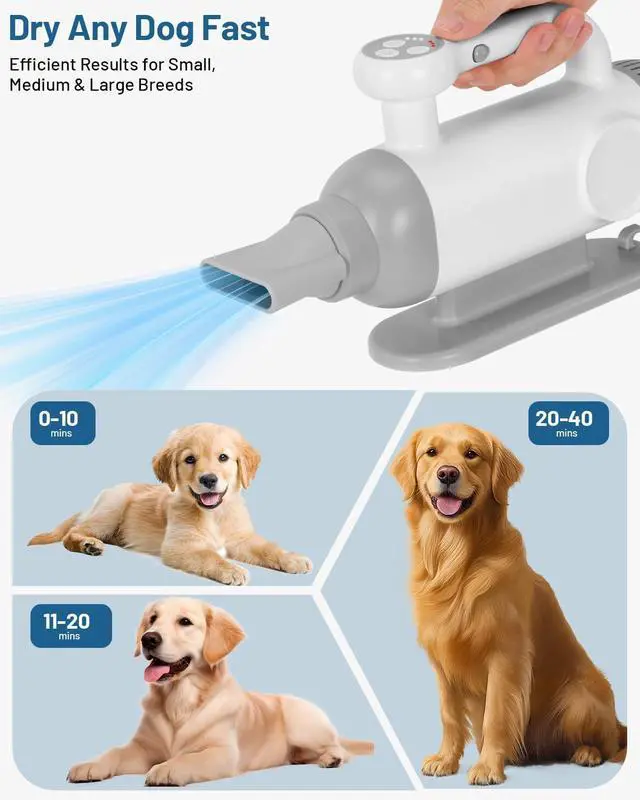 Dry Any Dog Fast

Efficient Results for Small, Medium & Large Breeds

0-10
mins

20-40
mins

11-20
mins