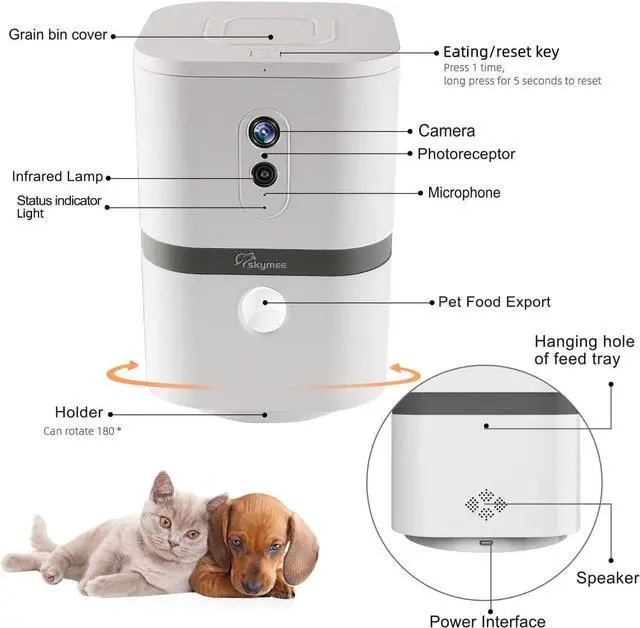 Grain bin cover

Eating/reset key
Press 1 time,
long press for 5 seconds to reset

Camera

Photoreceptor

Infrared Lamp

Microphone

Status indicator Light

skymee

Pet Food Export

Hanging hole of feed tray

Holder
Can rotate 180 °

Speaker

Power Interface