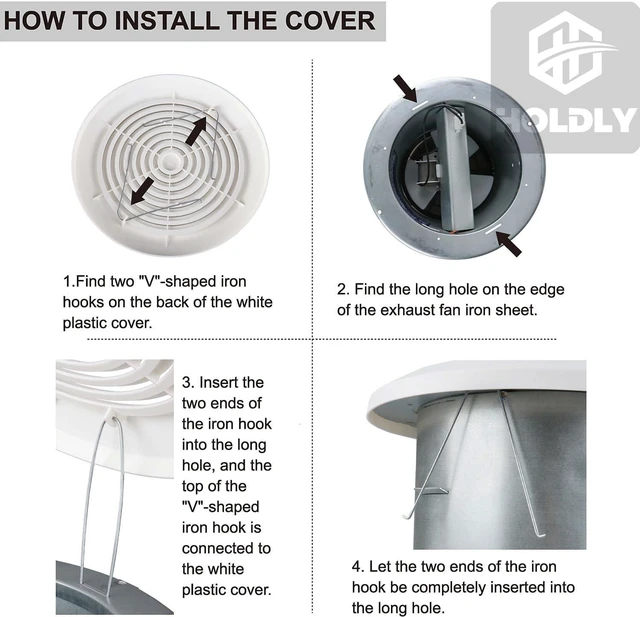 HOW TO INSTALL THE COVER

1.Find two "V"-shaped iron hooks on the back of the white plastic cover.

2. Find the long hole on the edge of the exhaust fan iron sheet.

3. Insert the two ends of the iron hook into the long hole, and the top of the "V"-shaped iron hook is connected to the white plastic cover.

4. Let the two ends of the iron hook be completely inserted into the long hole.

HOLDLY