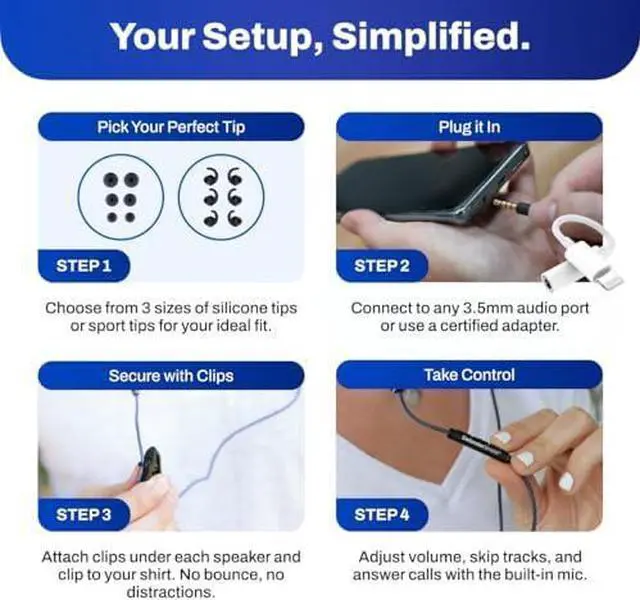 Your Setup, Simplified.

Pick Your Perfect Tip

STEP 1

Choose from 3 sizes of silicone tips or sport tips for your ideal fit.

Plug it In

STEP 2

Connect to any 3.5mm audio port or use a certified adapter.

Secure with Clips

STEP 3

Attach clips under each speaker and clip to your shirt. No bounce, no distractions.

Take Control

STEP 4

Adjust volume, skip tracks, and answer calls with the built-in mic.