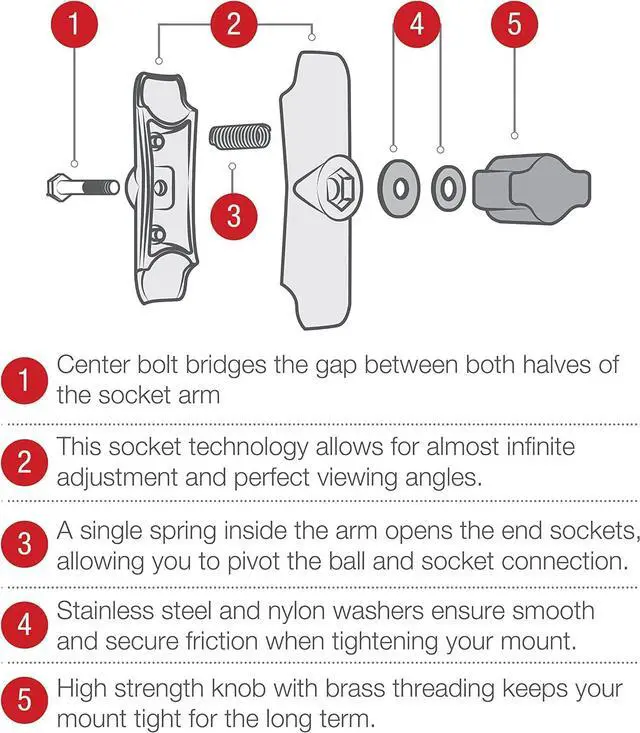 1
2
4
5
3

1 Center bolt bridges the gap between both halves of the socket arm

2 This socket technology allows for almost infinite adjustment and perfect viewing angles.

3 A single spring inside the arm opens the end sockets, allowing you to pivot the ball and socket connection.

4 Stainless steel and nylon washers ensure smooth and secure friction when tightening your mount.

5 High strength knob with brass threading keeps your mount tight for the long term.