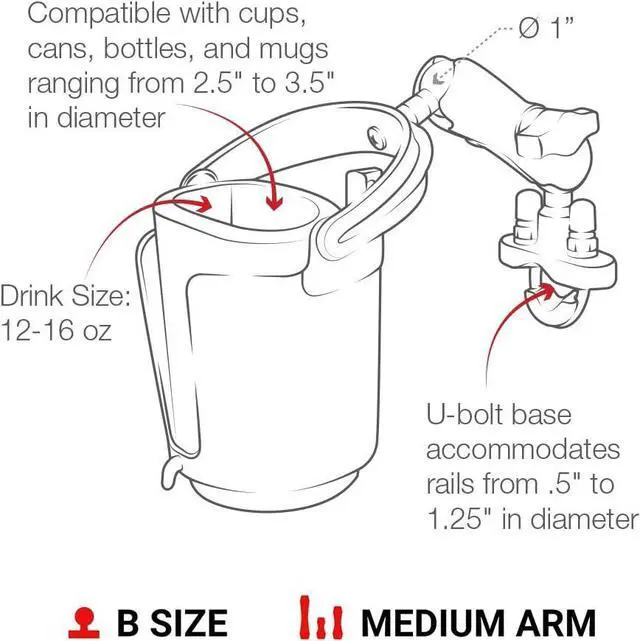 Compatible with cups, cans, bottles, and mugs ranging from 2.5" to 3.5" in diameter

Ø 1"

Drink Size: 12-16 oz

U-bolt base accommodates rails from .5" to 1.25" in diameter

B SIZE

MEDIUM ARM