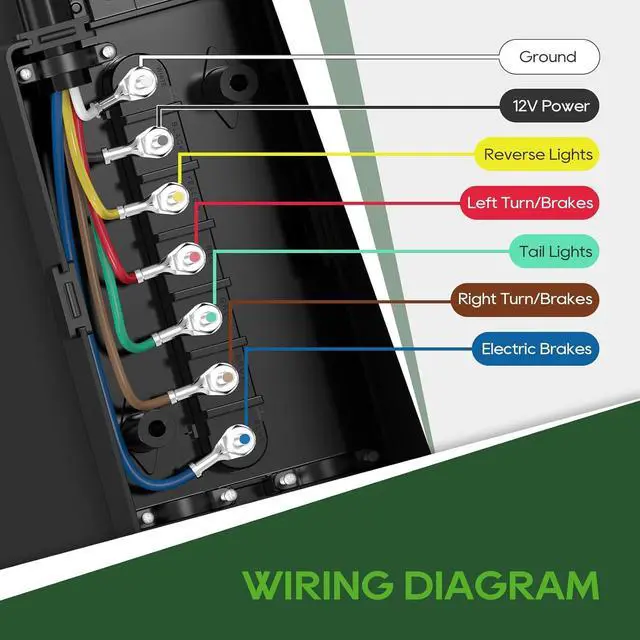 Ground
12V Power
Reverse Lights
Left Turn/Brakes
Tail Lights
Right Turn/Brakes
Electric Brakes

WIRING DIAGRAM